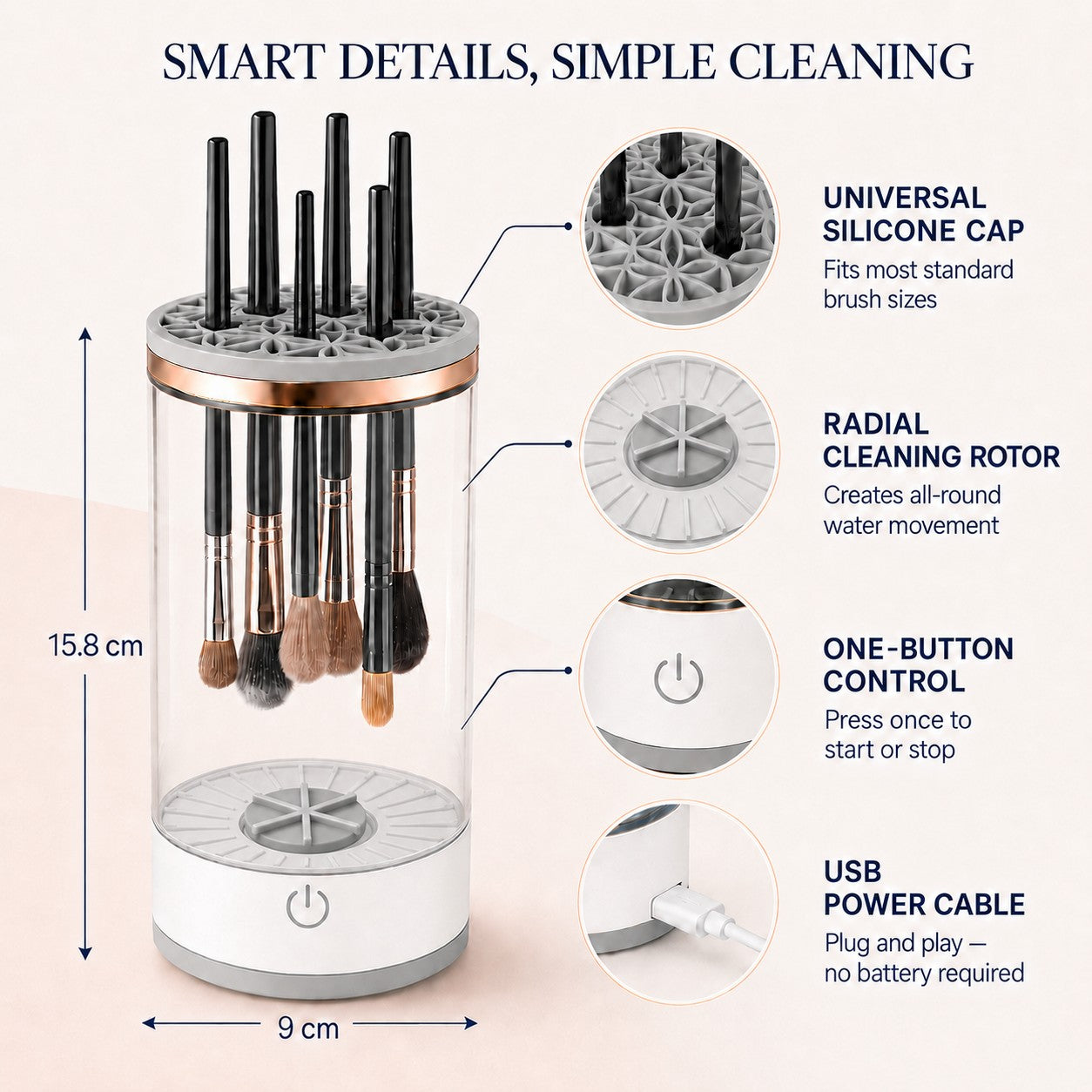 SMART DETAILS, SIMPLE CLEANING

15.8 cm

9 cm

UNIVERSAL SILICONE CAP
Fits most standard brush sizes

RADIAL CLEANING ROTOR
Creates all-round water movement

ONE-BUTTON CONTROL
Press once to start or stop

USB POWER CABLE
Plug and play — no battery required